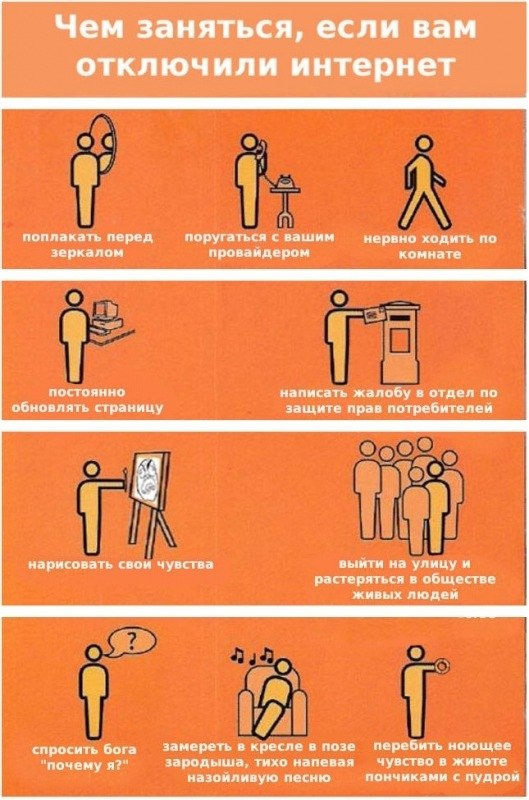 Чем заняться, если вам отключили интернет

поплакать перед зеркалом

поругаться с вашим провайдером

нервно ходить по комнате

постоянно обновлять страницу

написать жалобу в отдел по защите прав потребителей

нарисовать свои чувства

выйти на улицу и растеряться в обществе живых людей

?

спросить бога "почему я?"

замереть в кресле в позе зародыша, тихо напевая назойливую песню

перебить ноющее чувство в животе пончиками с пудрой